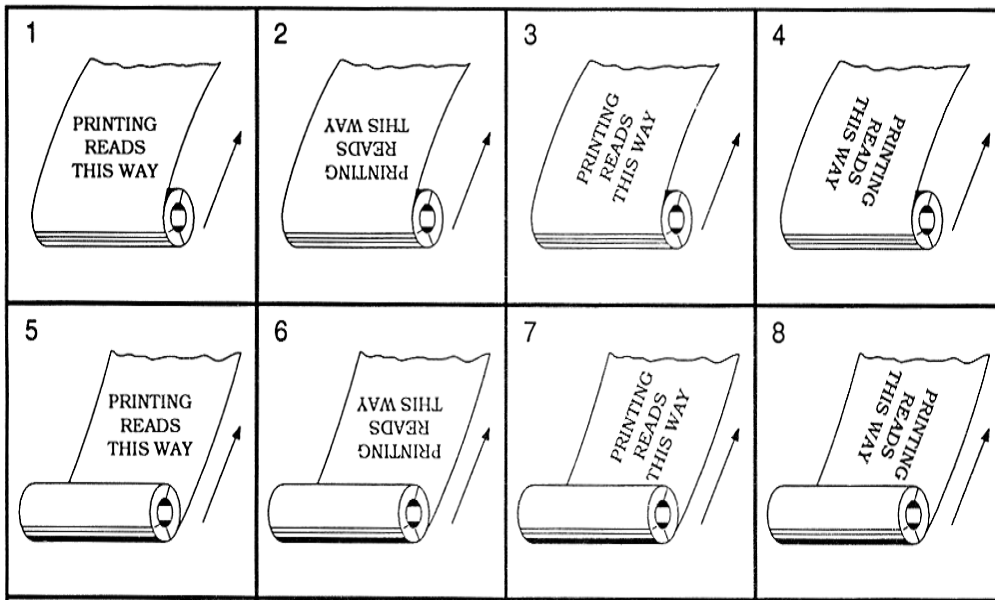 1

PRINTING READS THIS WAY

2

PRINTING READS THIS WAY

3

PRINTING READS THIS WAY

4

PRINTING READS THIS WAY

5

PRINTING READS THIS WAY

6

PRINTING READS THIS WAY

7

PRINTING READS THIS WAY

8

PRINTING READS THIS WAY